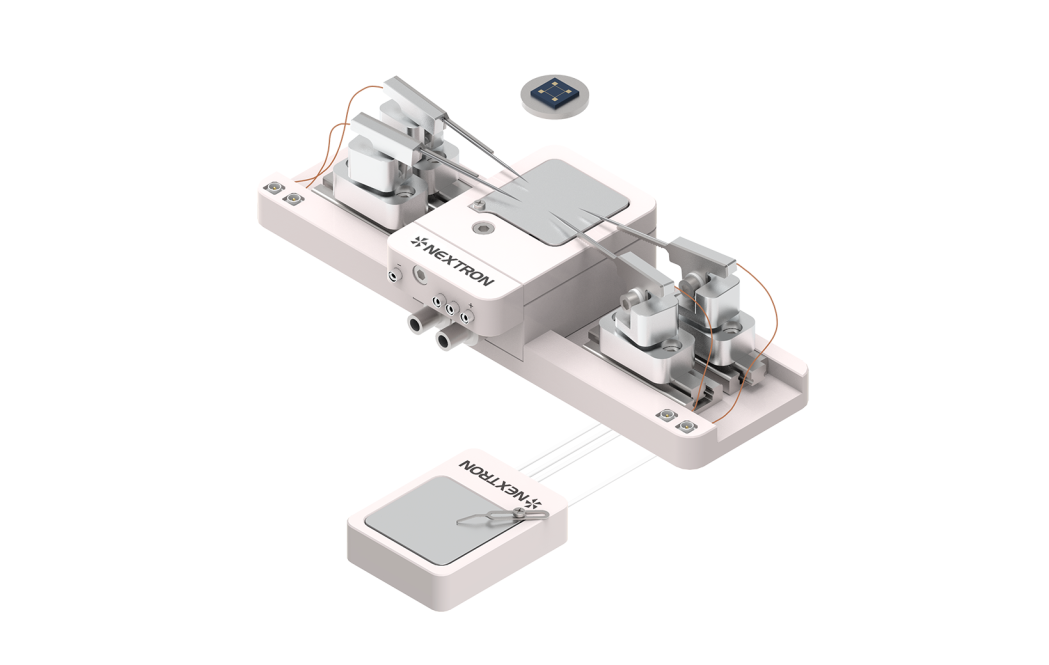 NEXTRON

NEXTRON